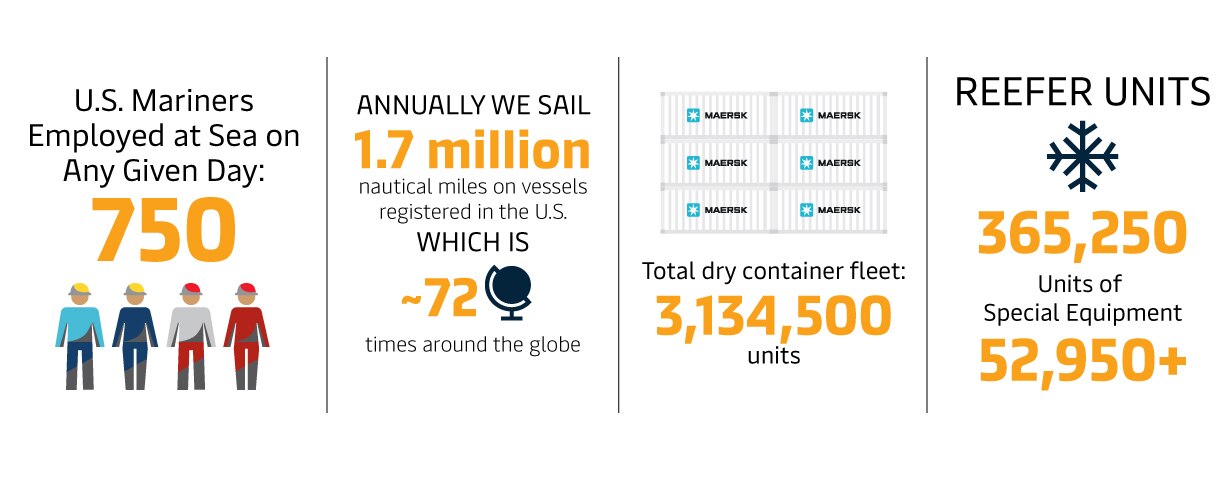 U.S. Mariners Employed at Sea on Any Given Day:
750

ANNUALLY WE SAIL
1.7 million
nautical miles on vessels registered in the U.S.
WHICH IS
~72
times around the globe

MAERSK
MAERSK
MAERSK
MAERSK
MAERSK
MAERSK
Total dry container fleet:
3,134,500
units

REEFER UNITS
365,250
Units of Special Equipment
52,950+