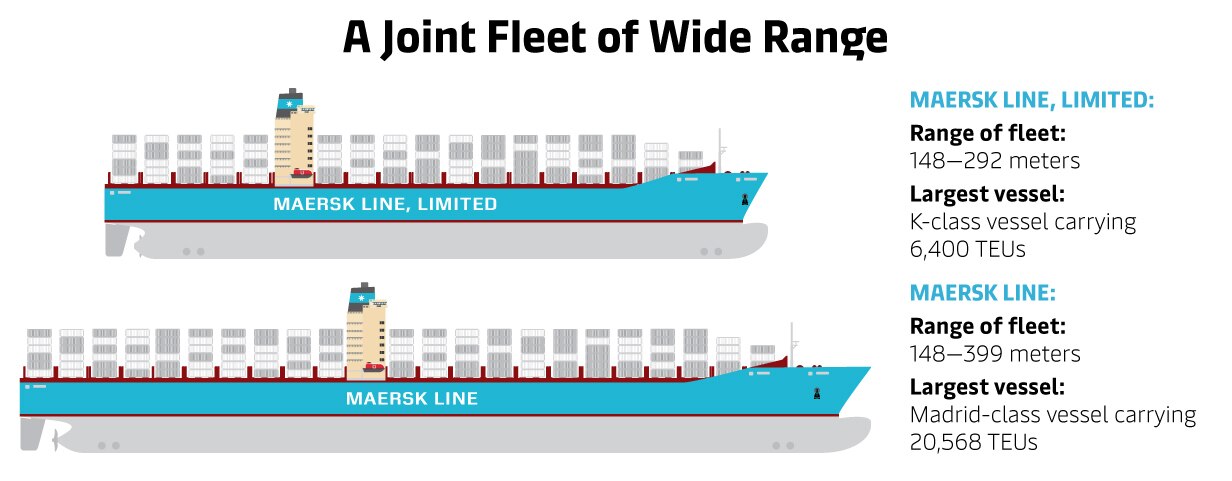 A Joint Fleet of Wide Range

MAERSK LINE, LIMITED

MAERSK LINE, LIMITED:

Range of fleet:
148—292 meters

Largest vessel:
K-class vessel carrying 6,400 TEUs

MAERSK LINE

MAERSK LINE:

Range of fleet:
148—399 meters

Largest vessel:
Madrid-class vessel carrying 20,568 TEUs